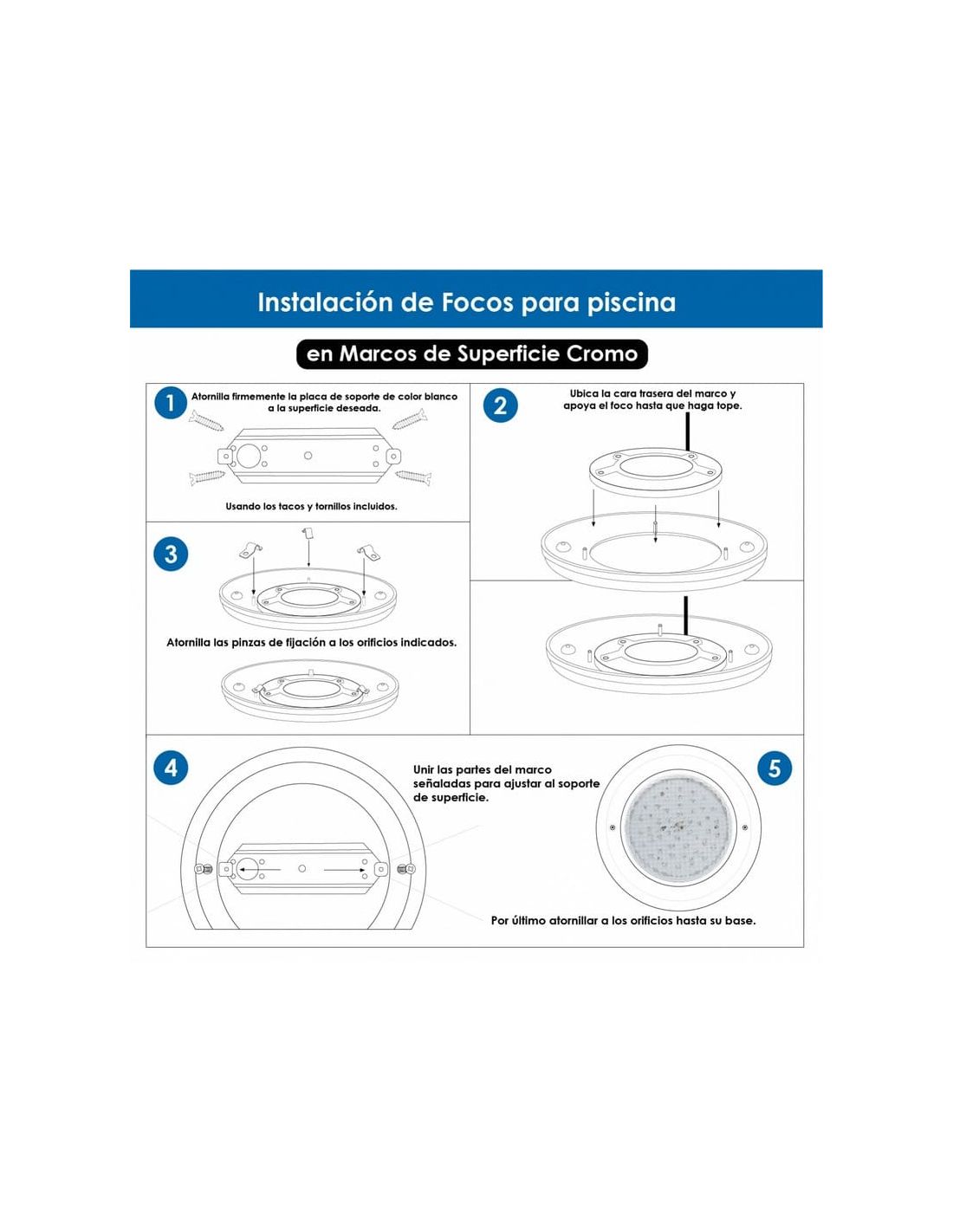 Instalación de Focos para piscina

en Marcos de Superficie Cromo

1

Atornilla firmemente la placa de soporte de color blanco a la superficie deseada.

Usando los tacos y tornillos incluidos.

2

Ubica la cara trasera del marco y apoya el foco hasta que haga tope.

3

Atornilla las pinzas de fijación a los orificios indicados.

4

Unir las partes del marco señaladas para ajustar al soporte de superficie.

5

Por último atornillar a los orificios hasta su base.