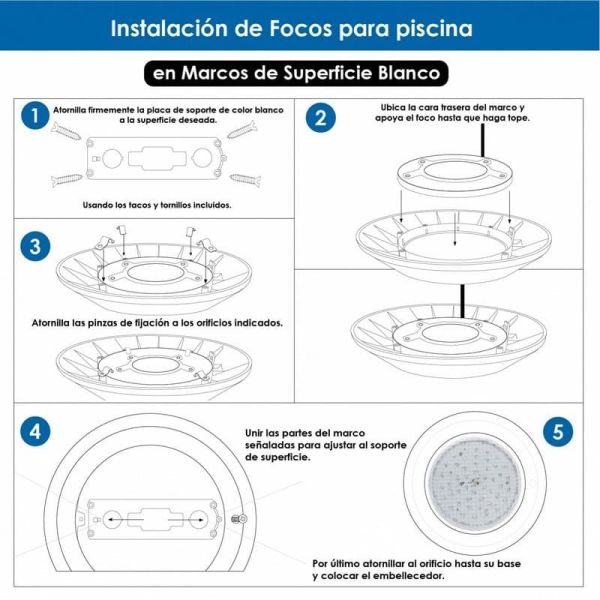 Instalación de Focos para piscina

en Marcos de Superficie Blanco

1

Atornilla firmemente la placa de soporte de color blanco a la superficie deseada.

Usando los tacos y tornillos incluidos.

2

Ubica la cara trasera del marco y apoya el foco hasta que haga tope.

3

Atornilla las pinzas de fijación a los orificios indicados.

4

Unir las partes del marco señaladas para ajustar al soporte de superficie.

5

Por último atornillar al orificio hasta su base y colocar el embellecedor.