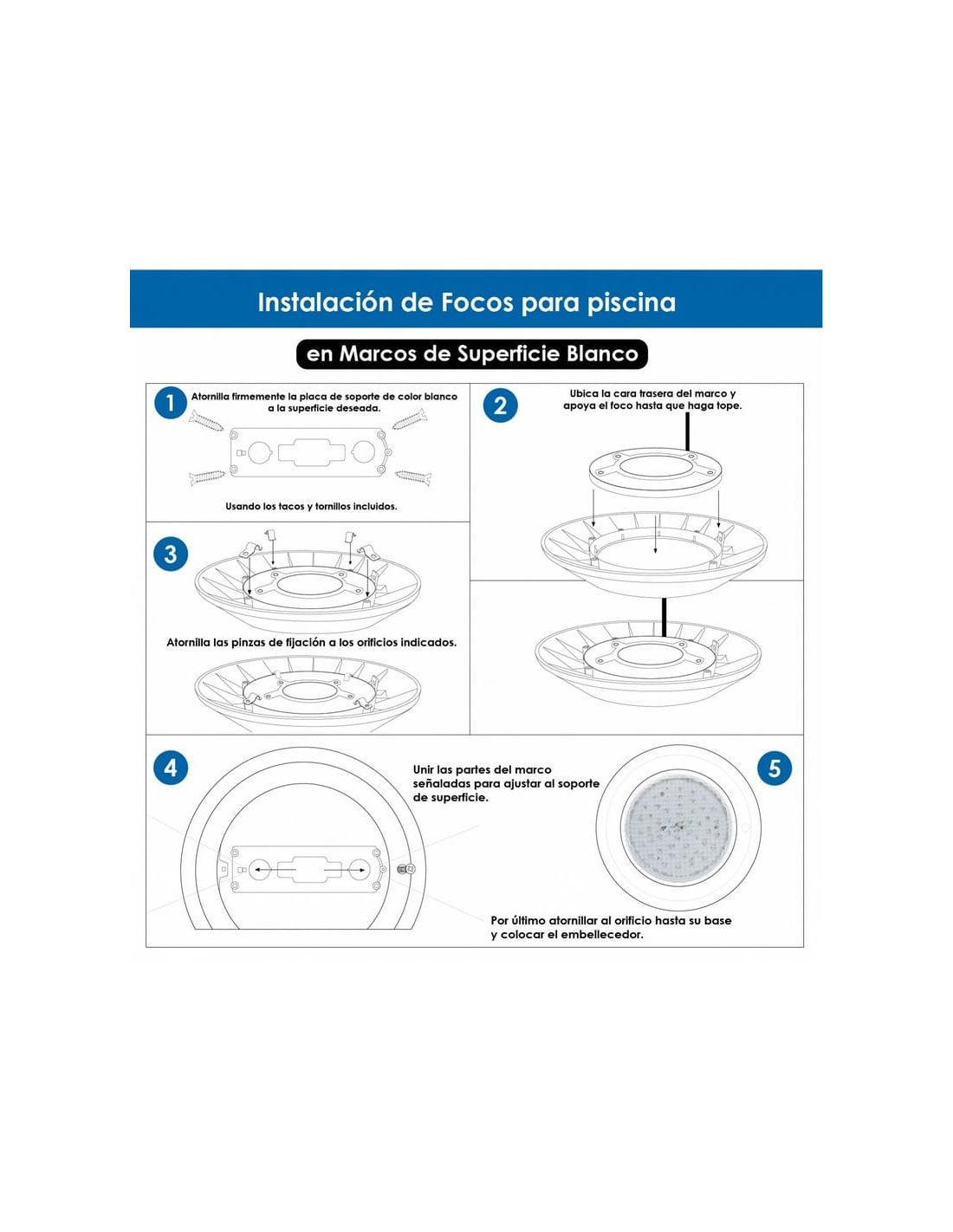 Instalación de Focos para piscina

en Marcos de Superficie Blanco

1

Atornilla firmemente la placa de soporte de color blanco a la superficie deseada.

Usando los tacos y tornillos incluidos.

2

Ubica la cara trasera del marco y apoya el foco hasta que haga tope.

3

Atornilla las pinzas de fijación a los orificios indicados.

4

Unir las partes del marco señaladas para ajustar al soporte de superficie.

5

Por último atornillar al orificio hasta su base y colocar el embellecedor.