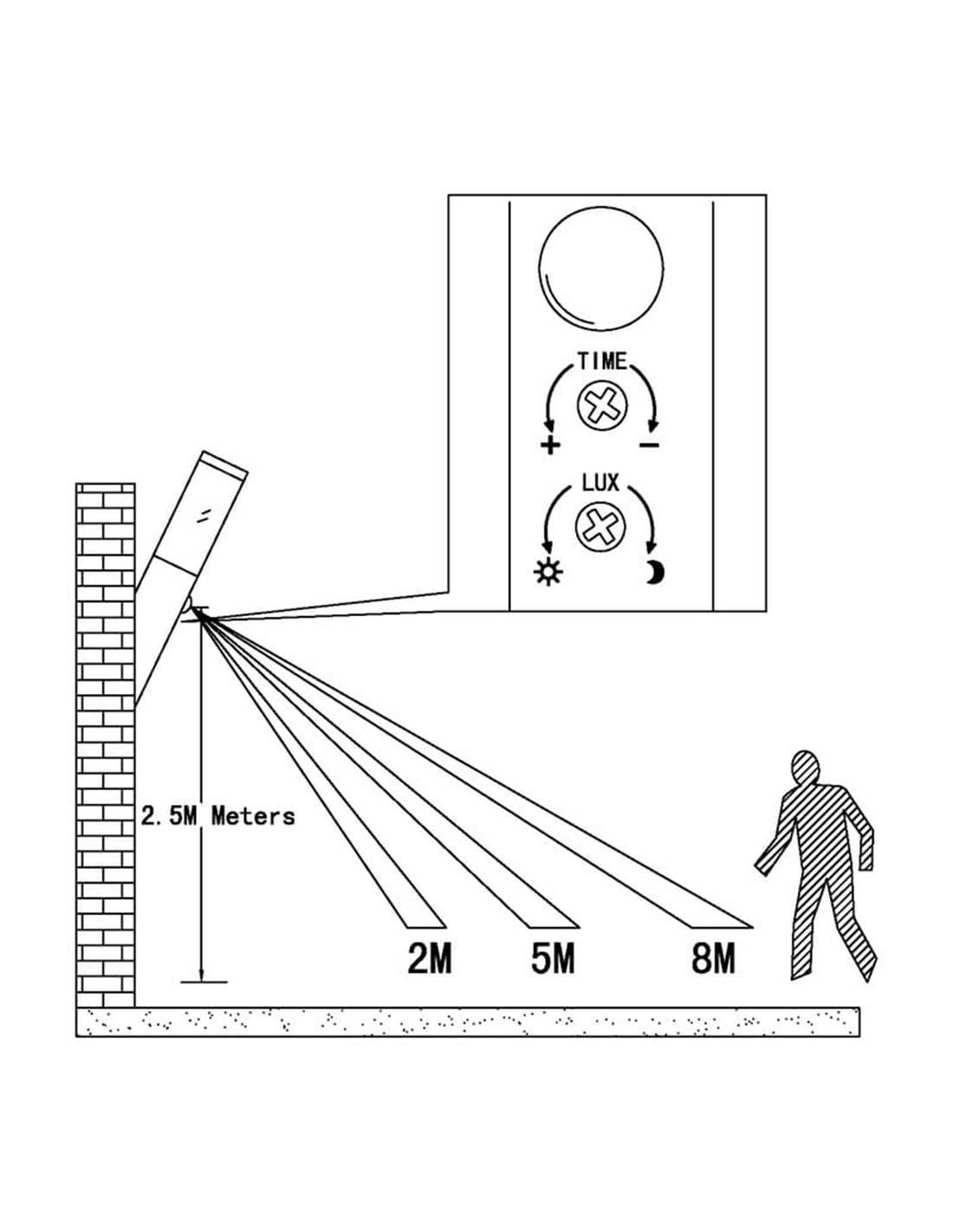 TIME
+ −
LUX
2.5M Meters
2M 5M 8M