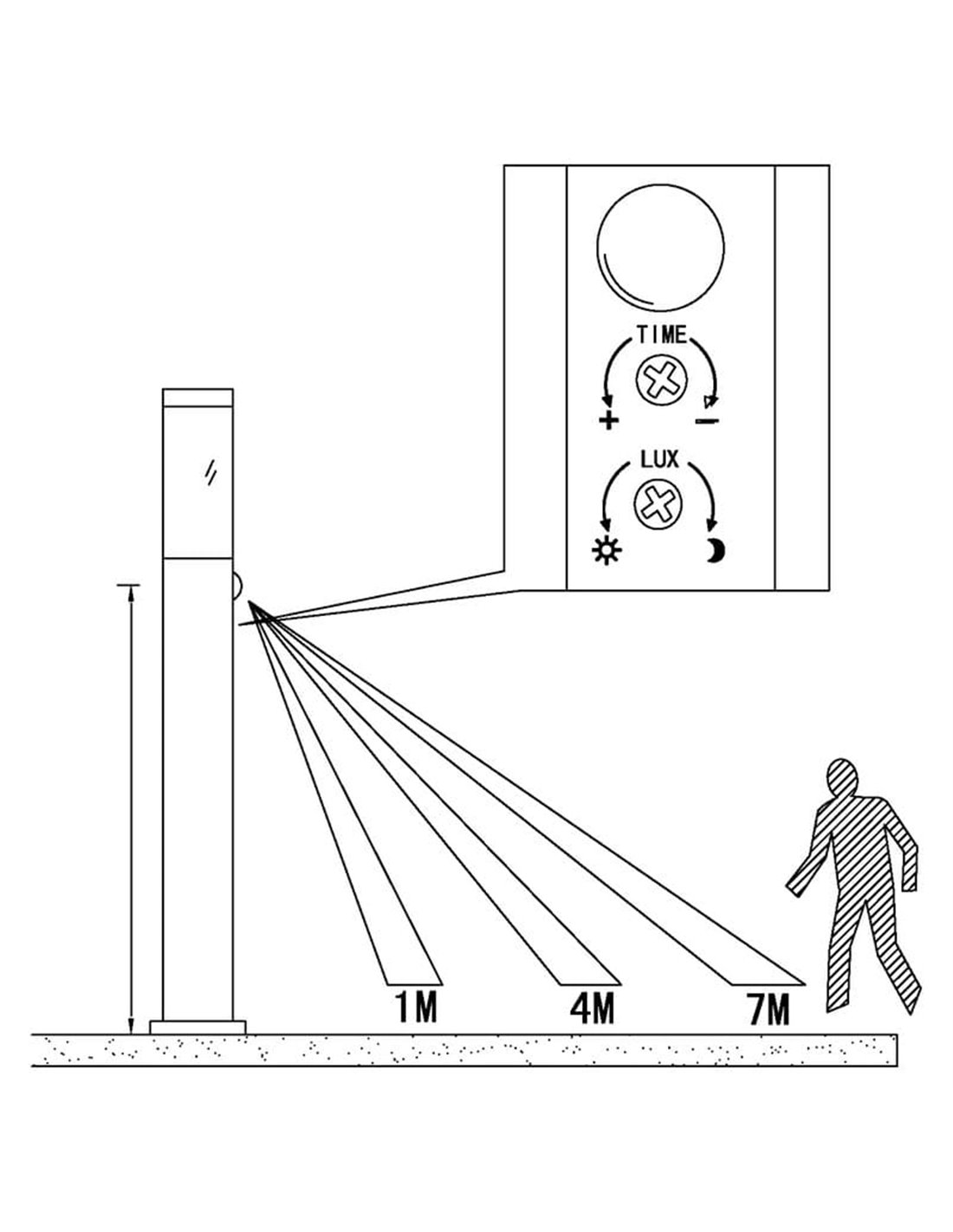 TIME
+ −
LUX
1M
4M
7M