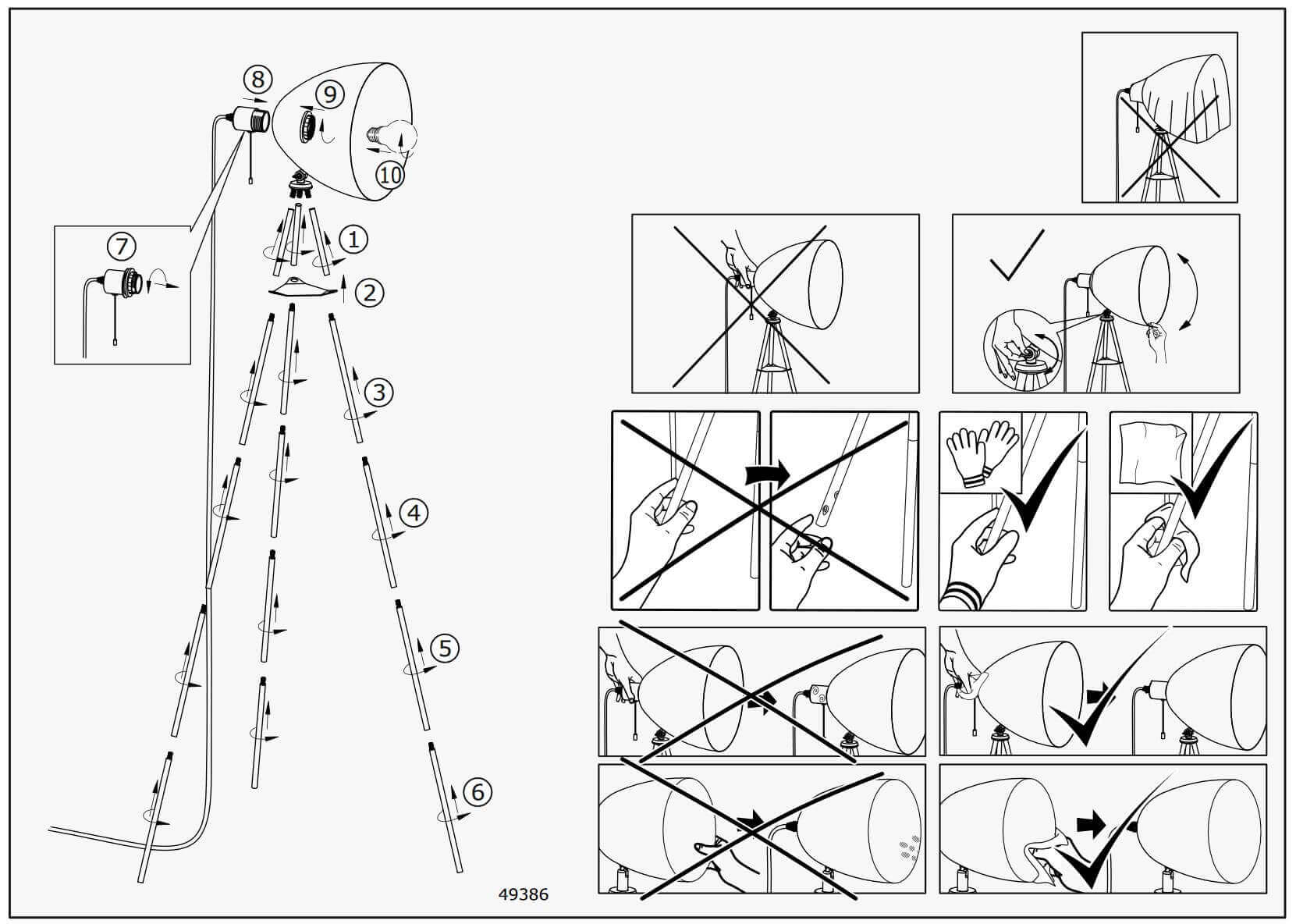 8
9
10
7
1
2
3
4
5
6
49386