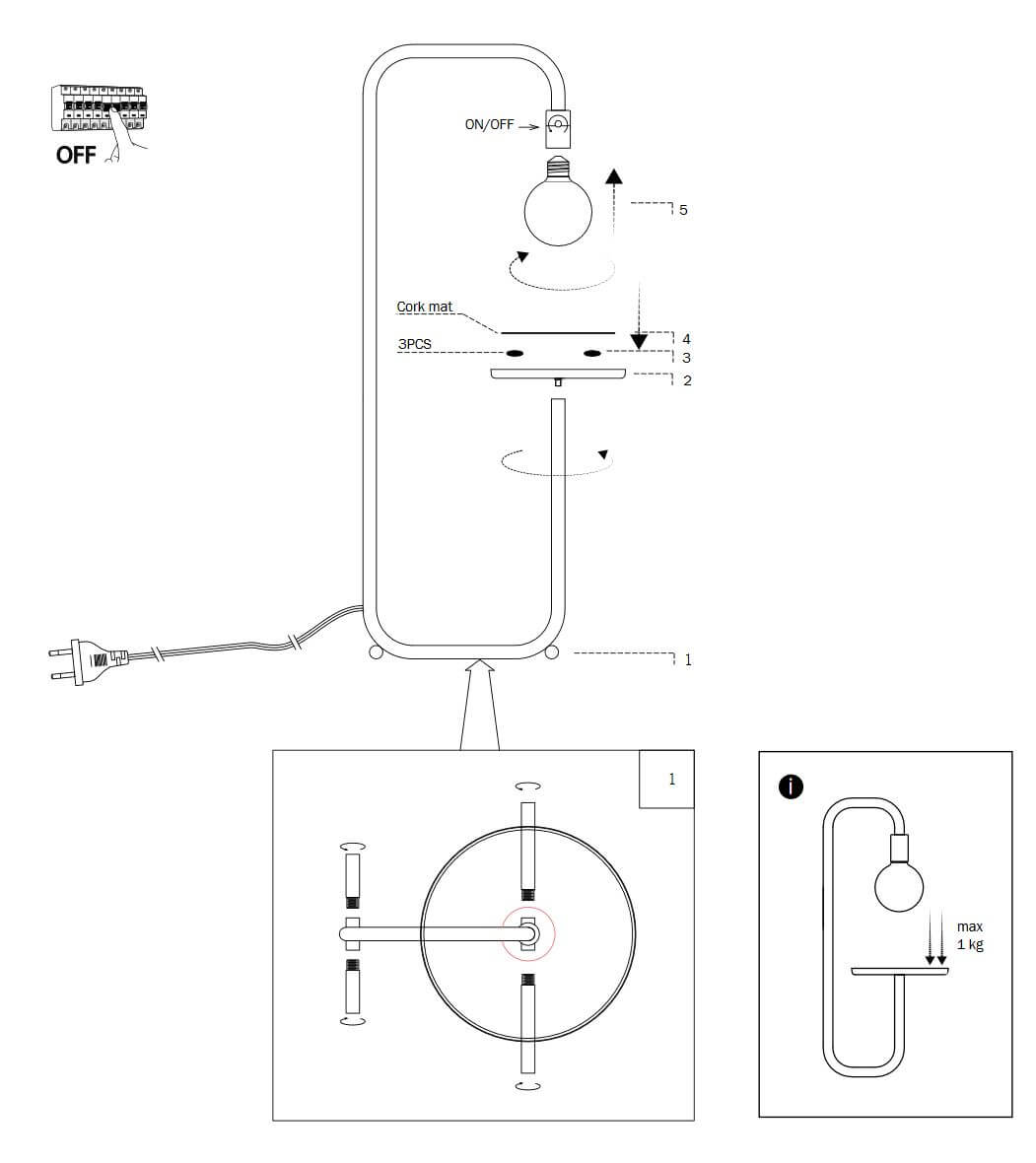 OFF

ON/OFF

5

Cork mat

4

3PCS

3

2

1

1

max 1 kg