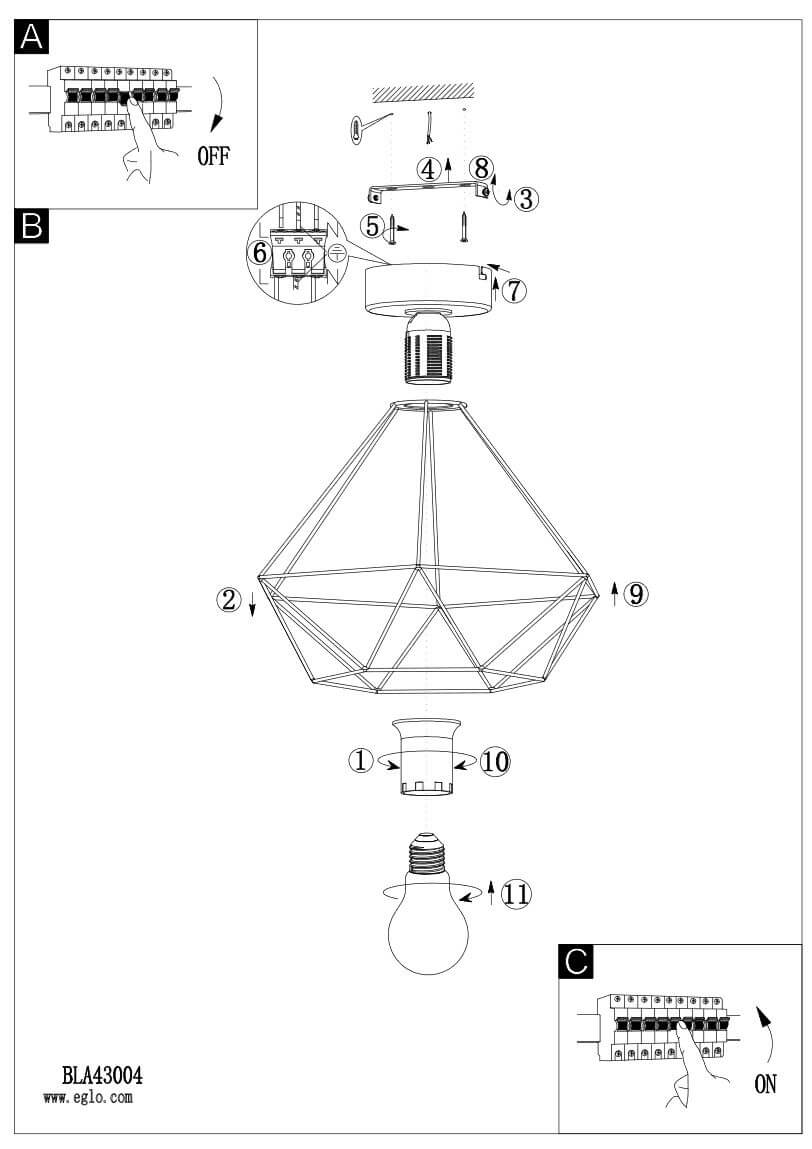 A

OFF

B

④ ⑧ ③
⑤
⑥
⑦

② ⑨

① ⑩

⑪

C

ON

BLA43004
www.eglo.com