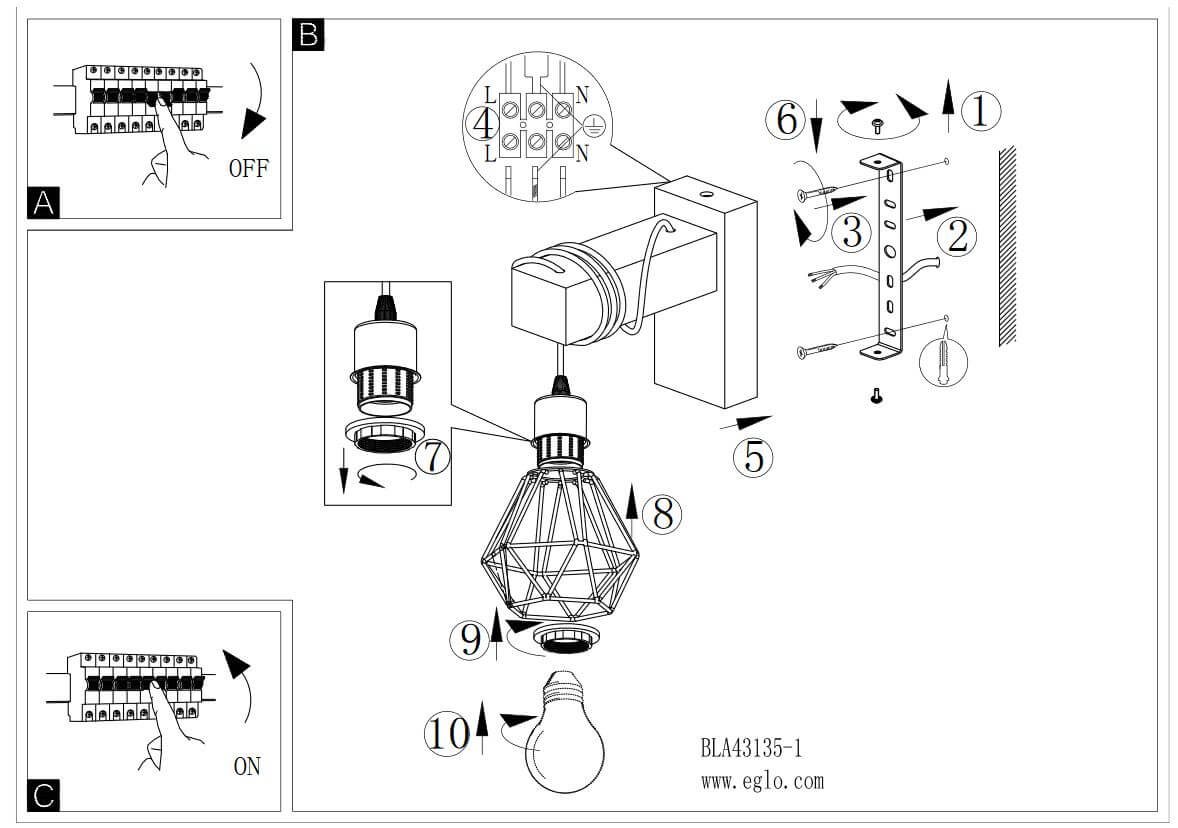 OFF
A
B
L
N
4
L
N
6
1
3
2
5
7
8
9
10
BLA43135-1
www.eglo.com
ON
C