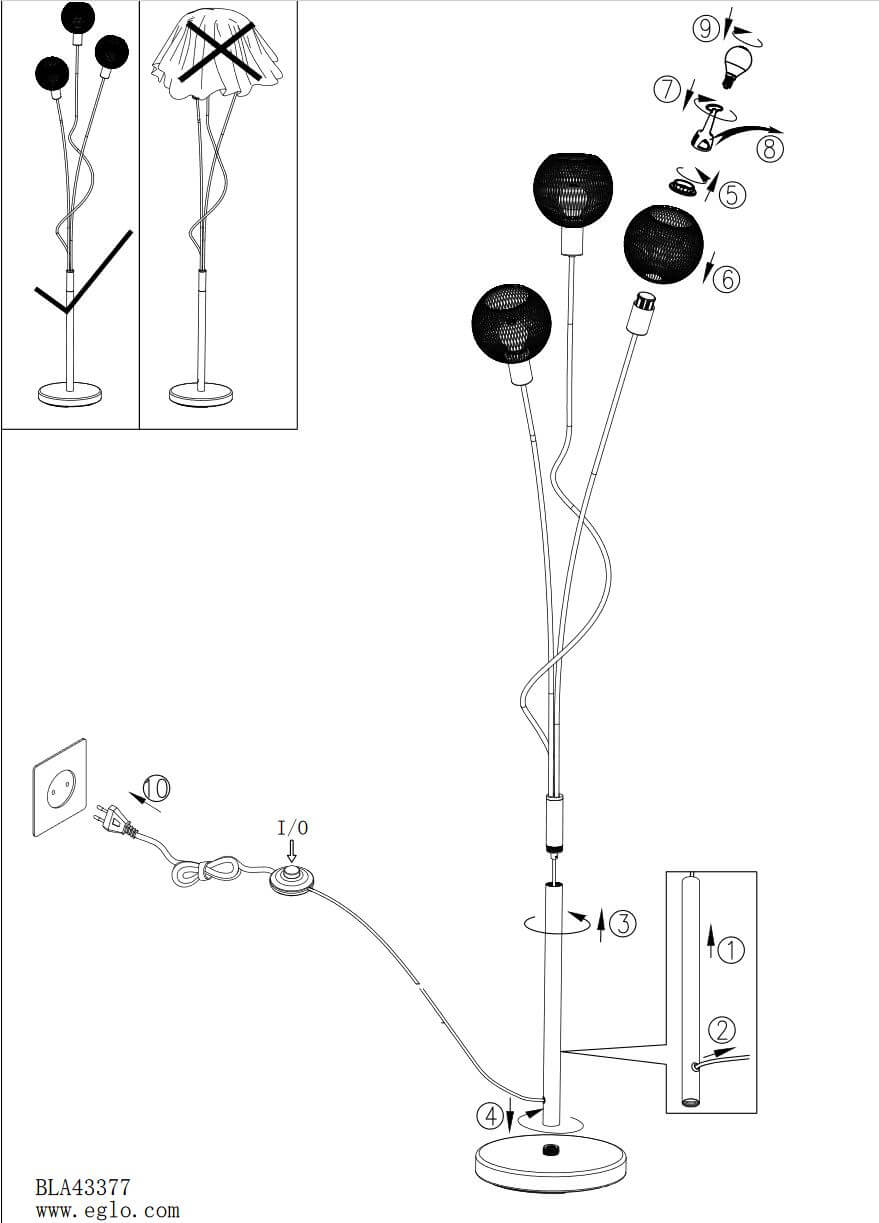 9

7

8

5

6

10

I/0

3

1

2

4

BLA43377
www.eglo.com