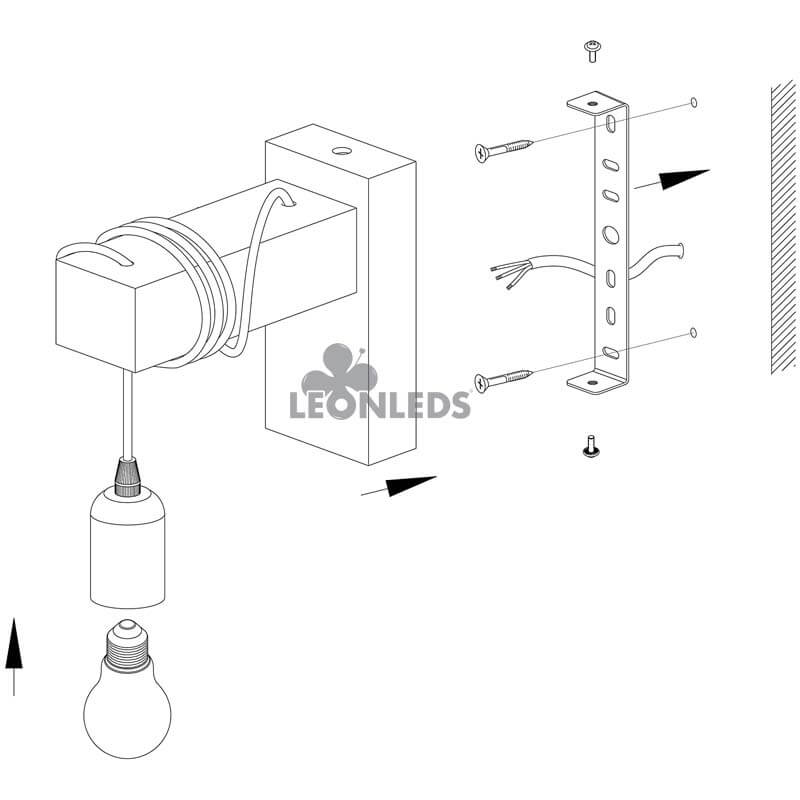 LEONLEDS