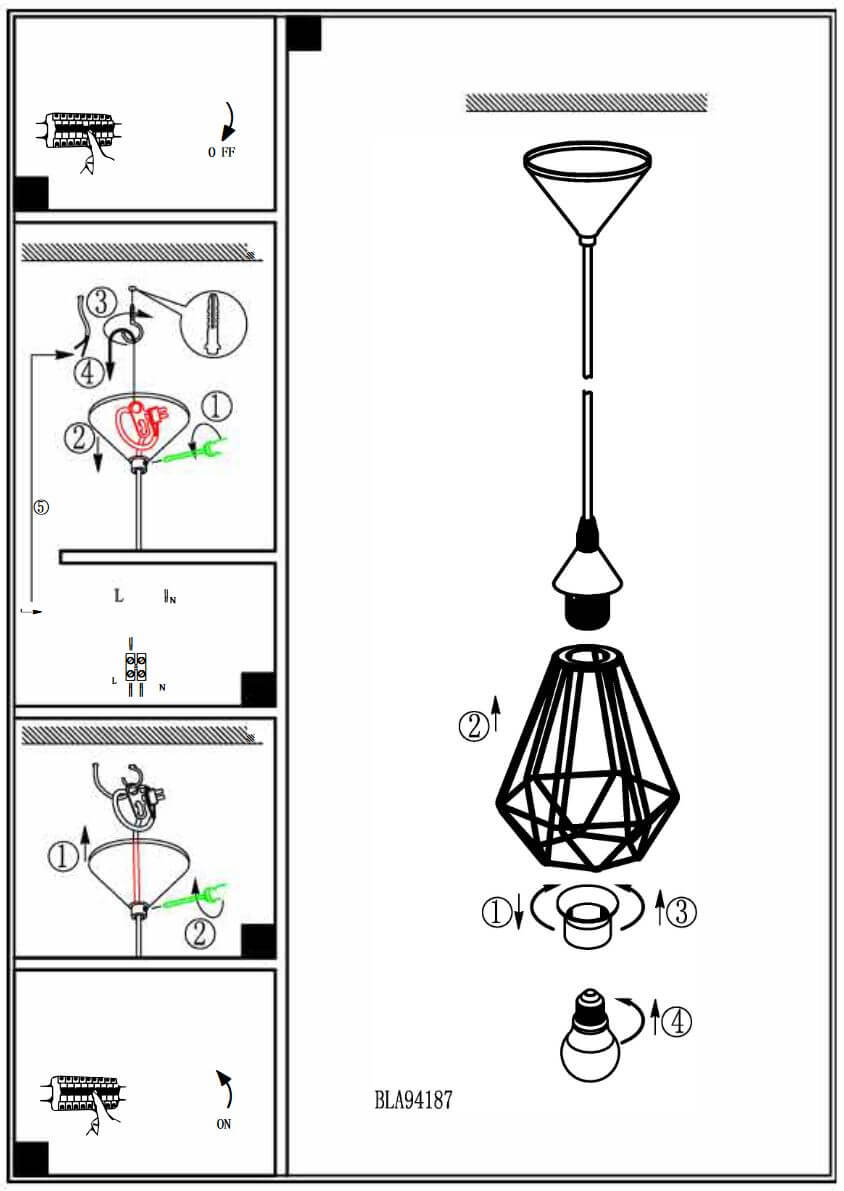 O FF

③
④
①
②
⑤

L N

L N

①
②

ON

②
①
③
④

BLA94187