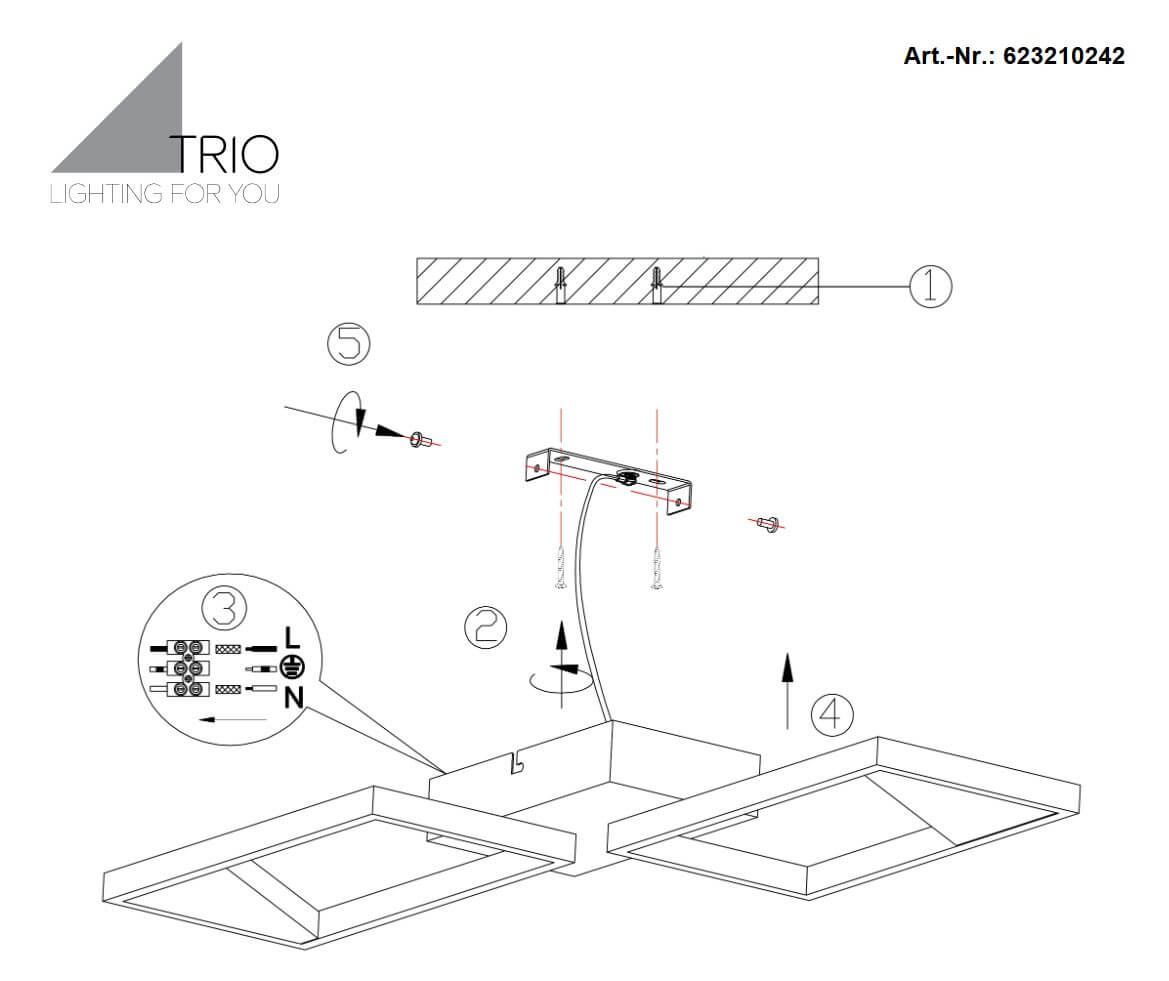 Art.-Nr.: 623210242

TRIO
LIGHTING FOR YOU

1

5

3

L

N

2

4