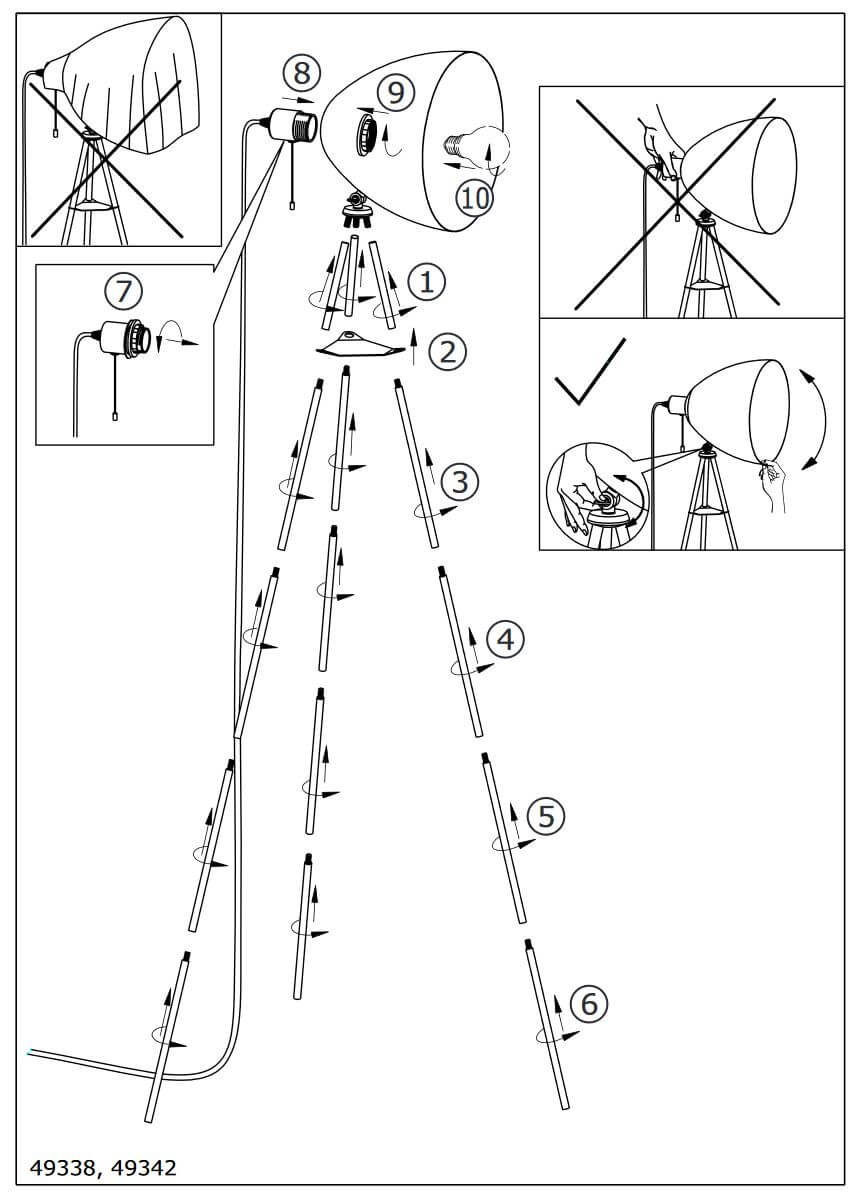 8
9
10
7
1
2
3
4
5
6
49338, 49342