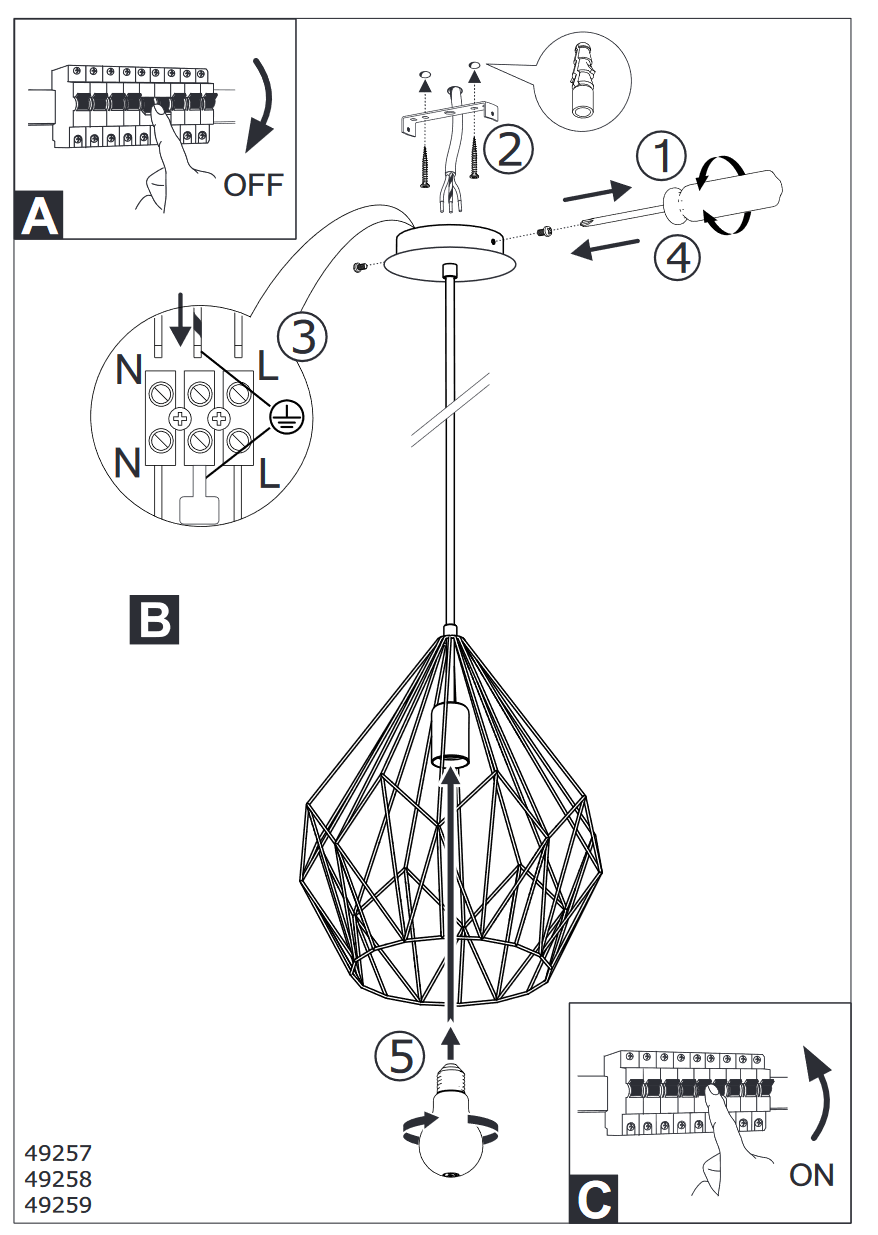 OFF
A
2
1
4
3
N
L
N
L
B
5
ON
C
49257
49258
49259