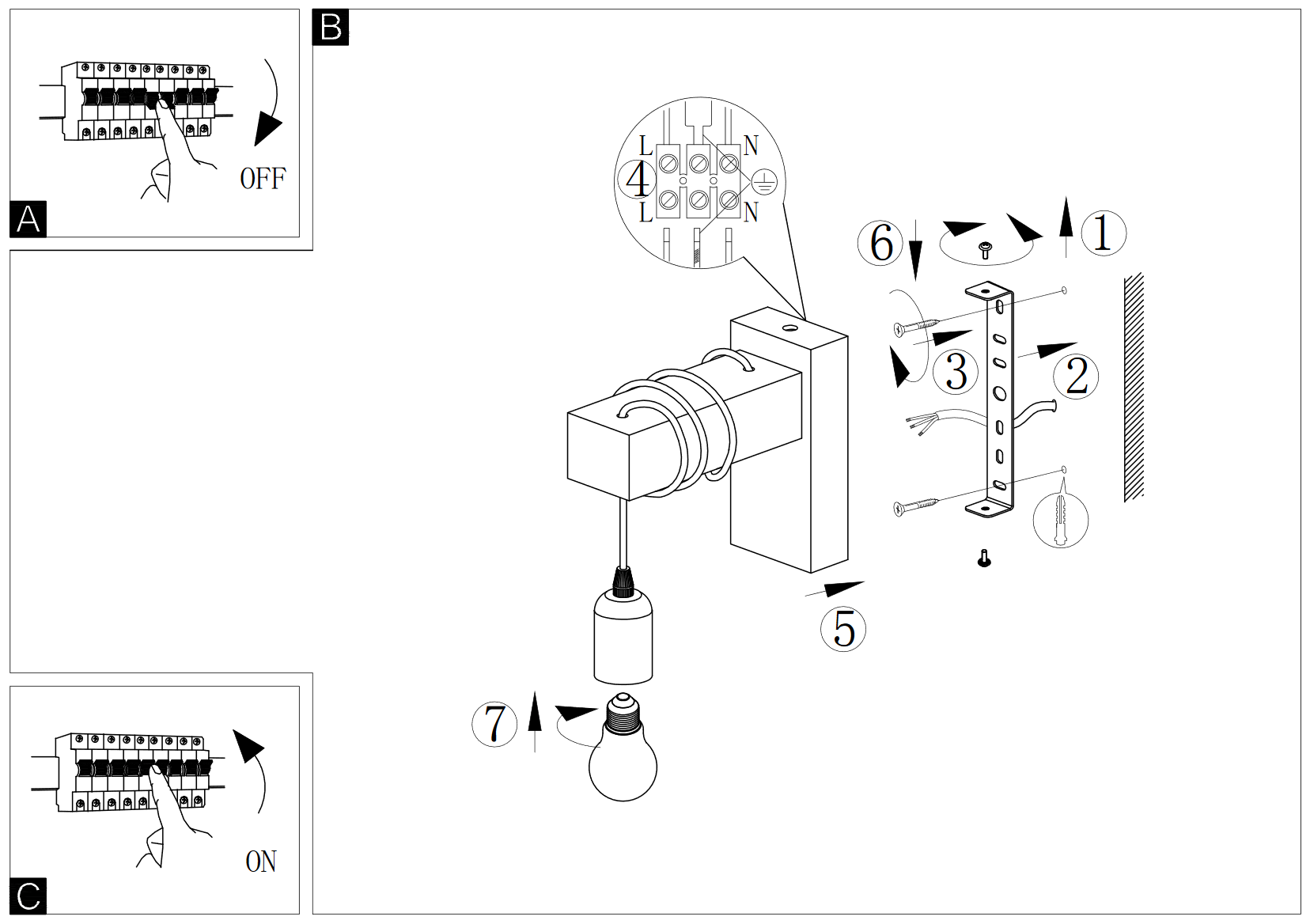 OFF

A

B

L
N
4
L
N

6
1
3
2
5
7

ON

C