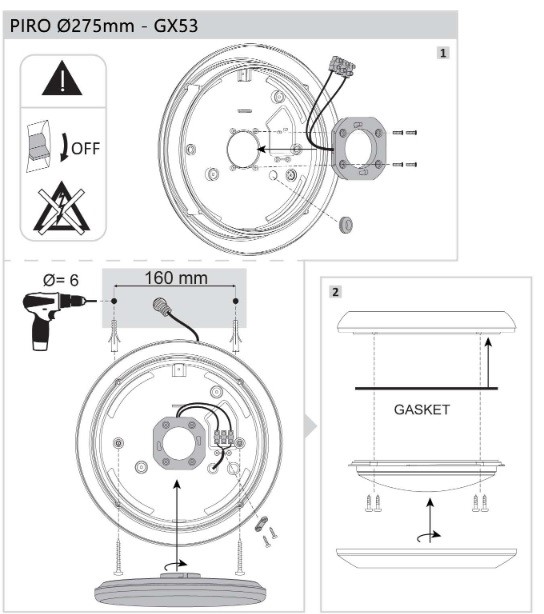 PIRO Ø275mm - GX53

1

OFF

Ø= 6

160 mm

2

GASKET