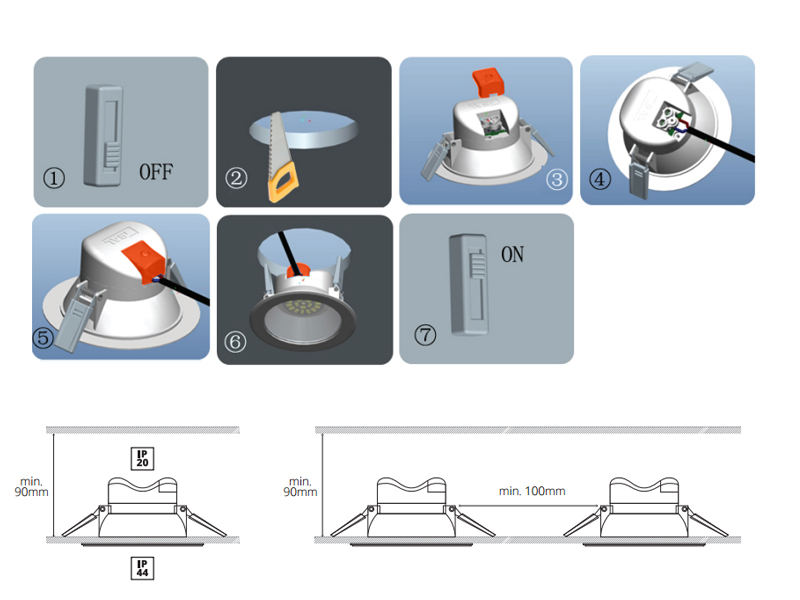 ① OFF

②

③

④

⑤

⑥

⑦ ON

min. 90mm

IP 20

IP 44

min. 90mm

min. 100mm